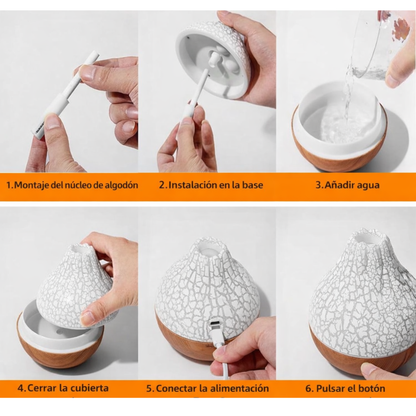 1.Montaje del núcleo de algodón

2.Instalación en la base

3.Añadir agua

4.Cerrar la cubierta

5.Conectar la alimentación

6. Pulsar el botón