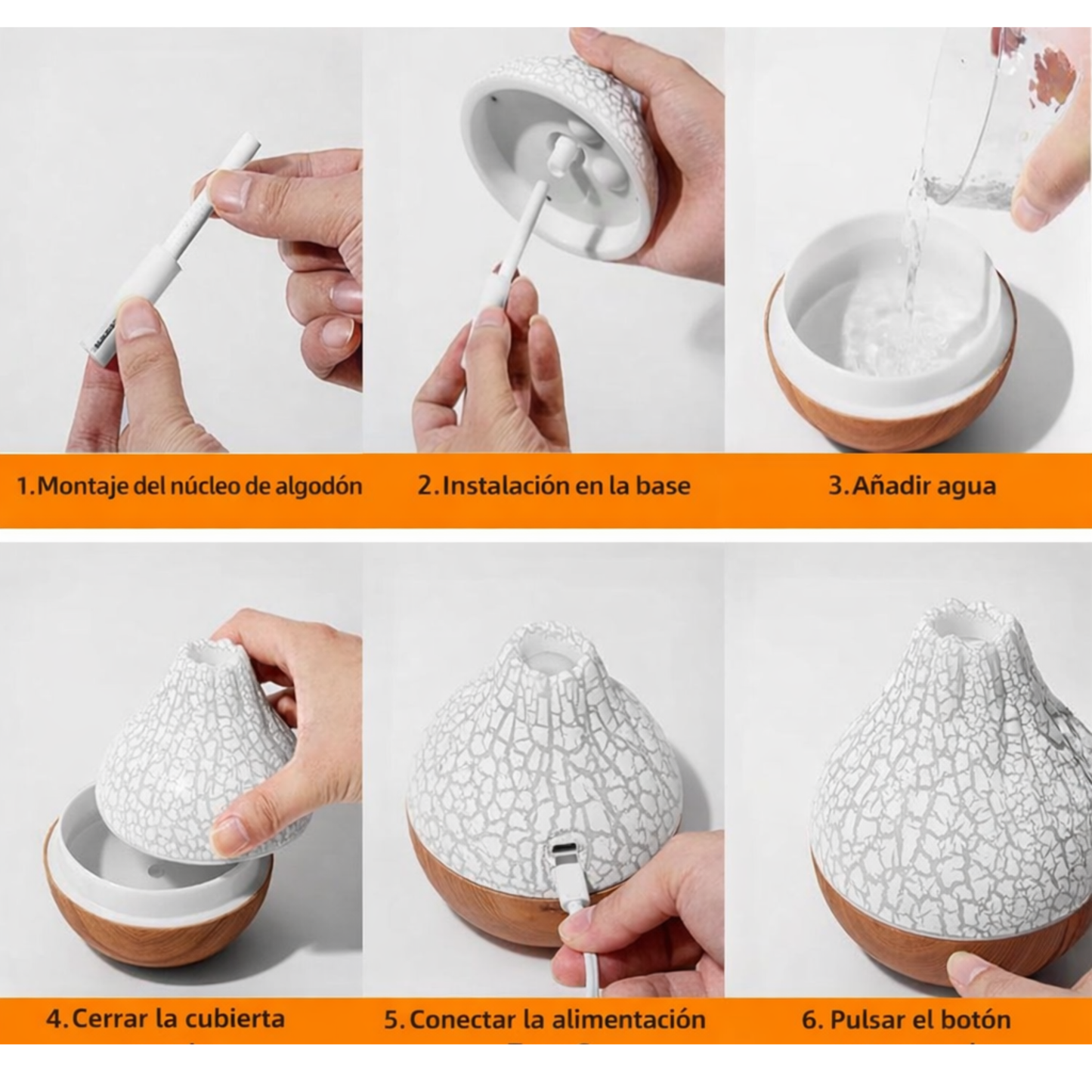 1.Montaje del núcleo de algodón

2.Instalación en la base

3.Añadir agua

4.Cerrar la cubierta

5.Conectar la alimentación

6. Pulsar el botón